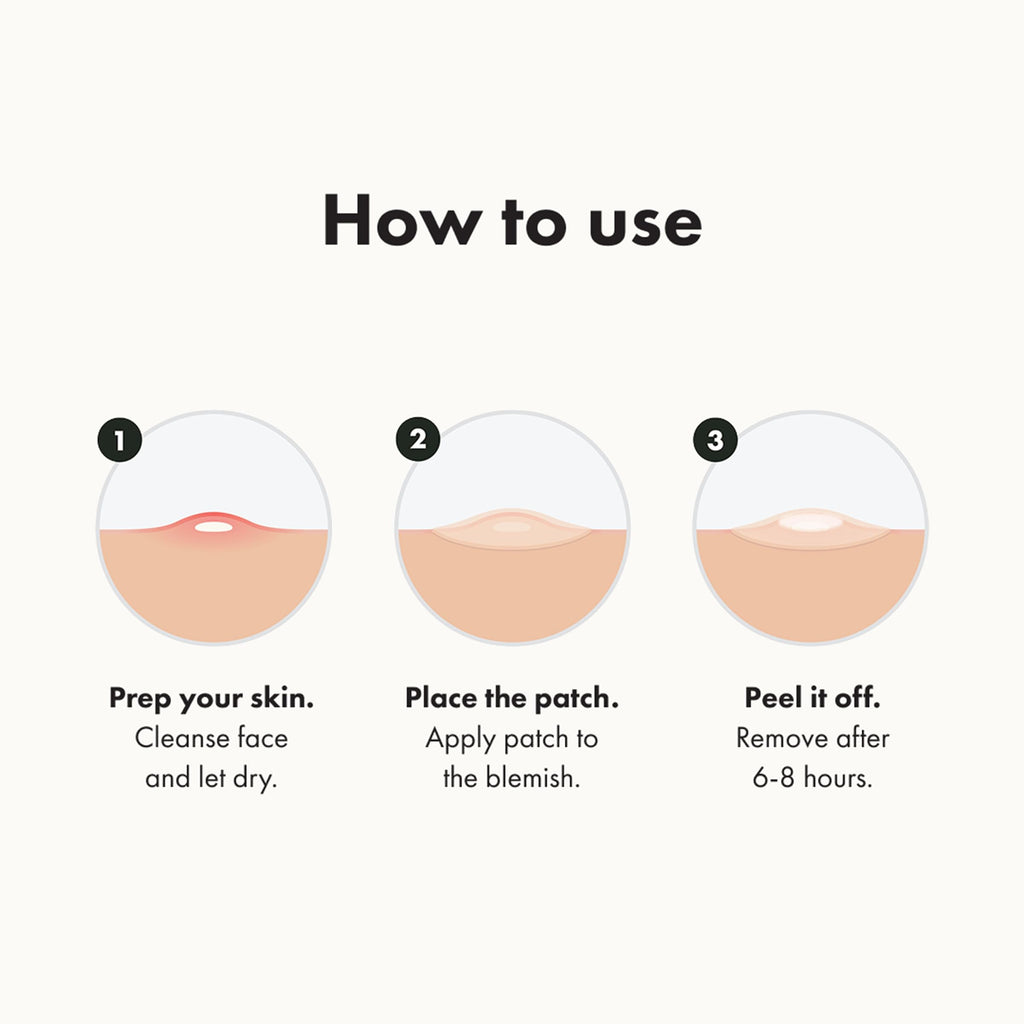 How to use

1

Prep your skin.
Cleanse face and let dry.

2

Place the patch.
Apply patch to the blemish.

3

Peel it off.
Remove after 6-8 hours.